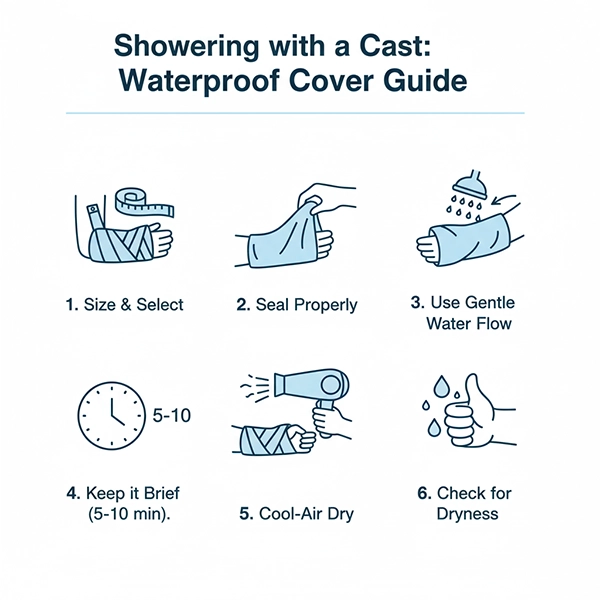 Showering with a Cast: Waterproof Cover Guide

1. Size & Select

2. Seal Properly

3. Use Gentle Water Flow

5-10

4. Keep it Brief (5-10 min).

5. Cool-Air Dry

6. Check for Dryness