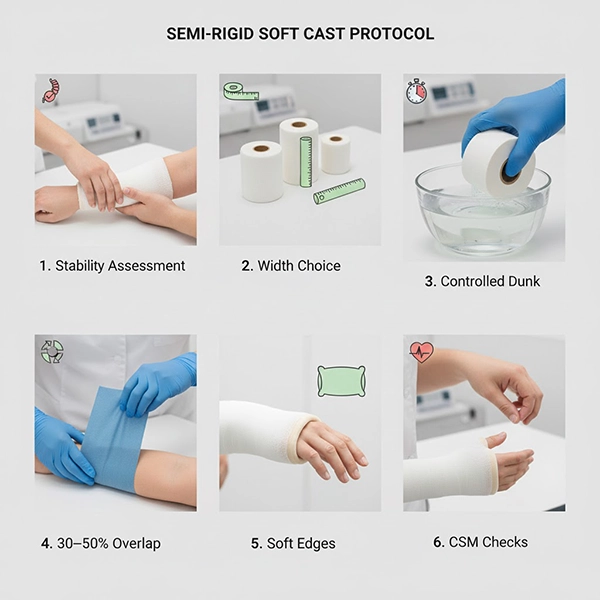 SEMI-RIGID SOFT CAST PROTOCOL

1. Stability Assessment

2. Width Choice

3. Controlled Dunk

4. 30–50% Overlap

5. Soft Edges

6. CSM Checks